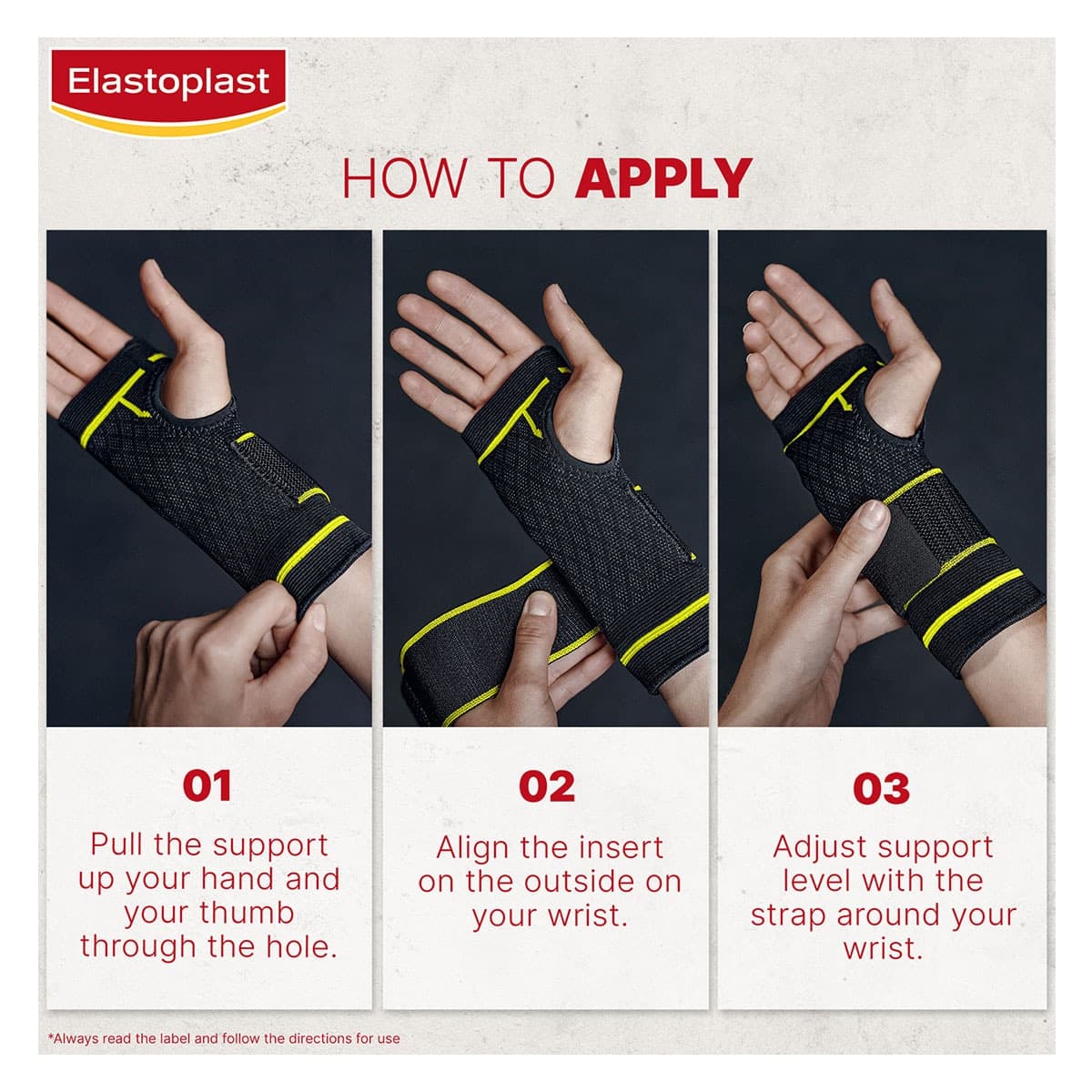 Elastoplast

HOW TO APPLY

01

Pull the support up your hand and your thumb through the hole.

02

Align the insert on the outside on your wrist.

03

Adjust support level with the strap around your wrist.

*Always read the label and follow the directions for use