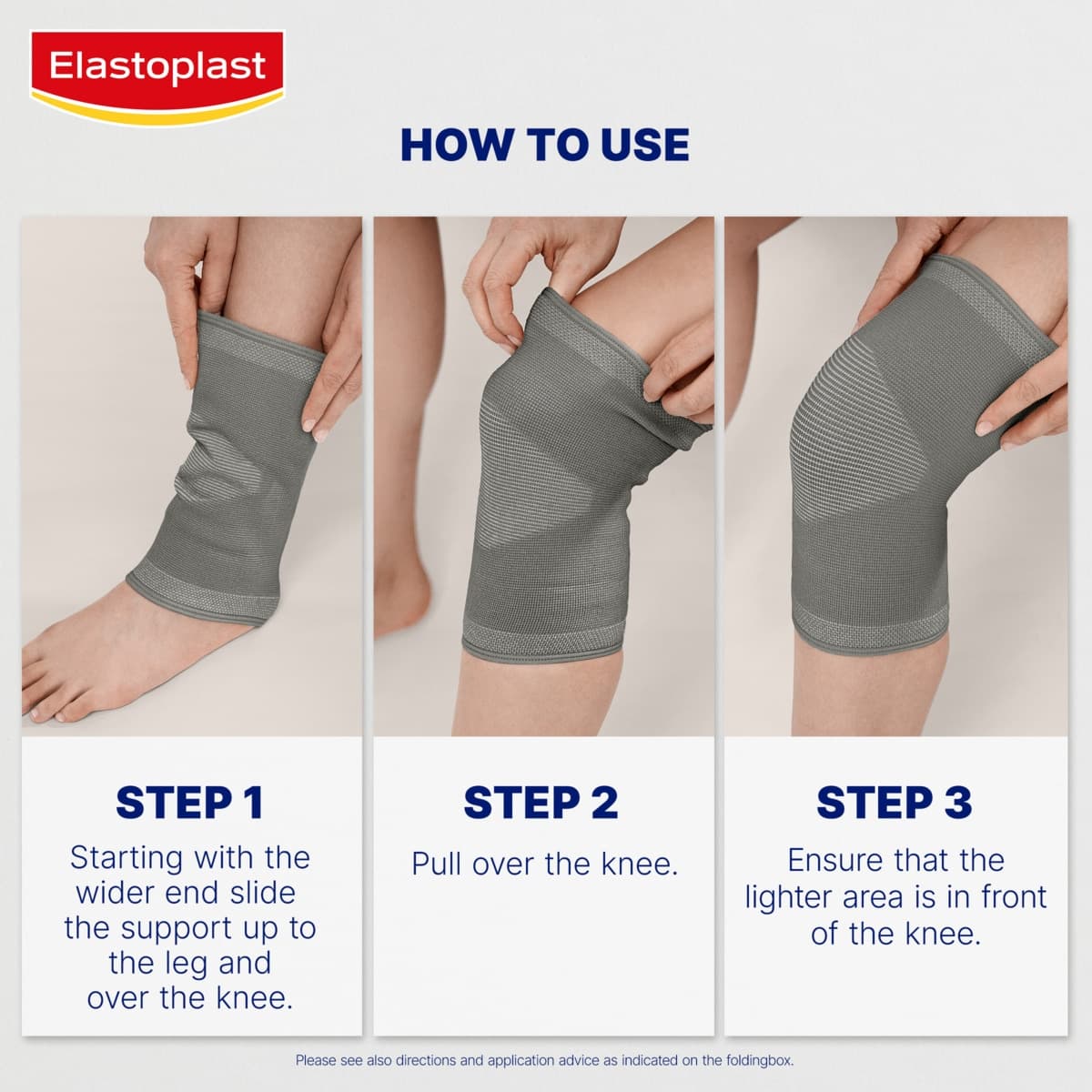 Elastoplast

HOW TO USE

STEP 1
Starting with the wider end slide the support up to the leg and over the knee.

STEP 2
Pull over the knee.

STEP 3
Ensure that the lighter area is in front of the knee.

Please see also directions and application advice as indicated on the foldingbox.