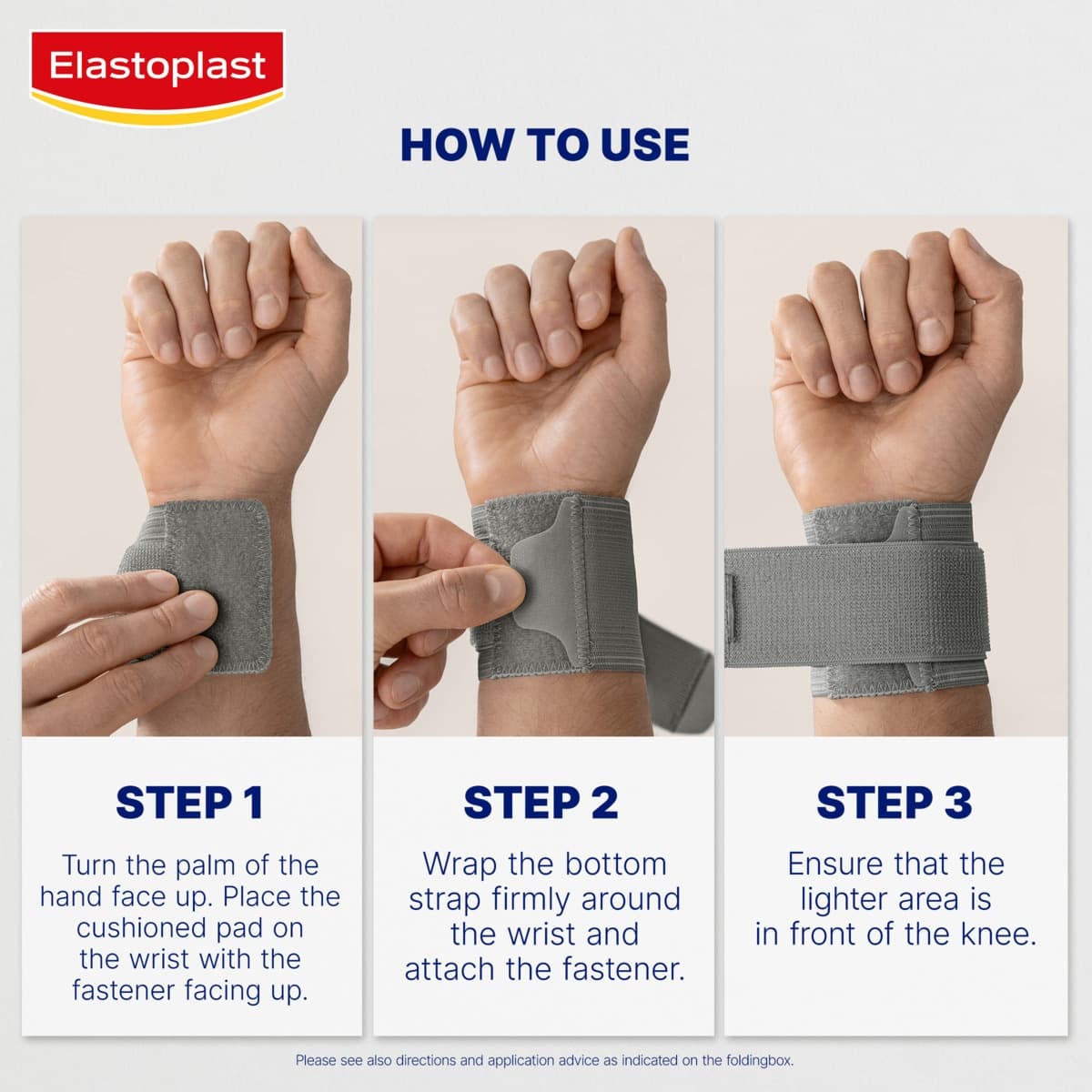 Elastoplast

HOW TO USE

STEP 1

Turn the palm of the hand face up. Place the cushioned pad on the wrist with the fastener facing up.

STEP 2

Wrap the bottom strap firmly around the wrist and attach the fastener.

STEP 3

Ensure that the lighter area is in front of the knee.

Please see also directions and application advice as indicated on the foldingbox.