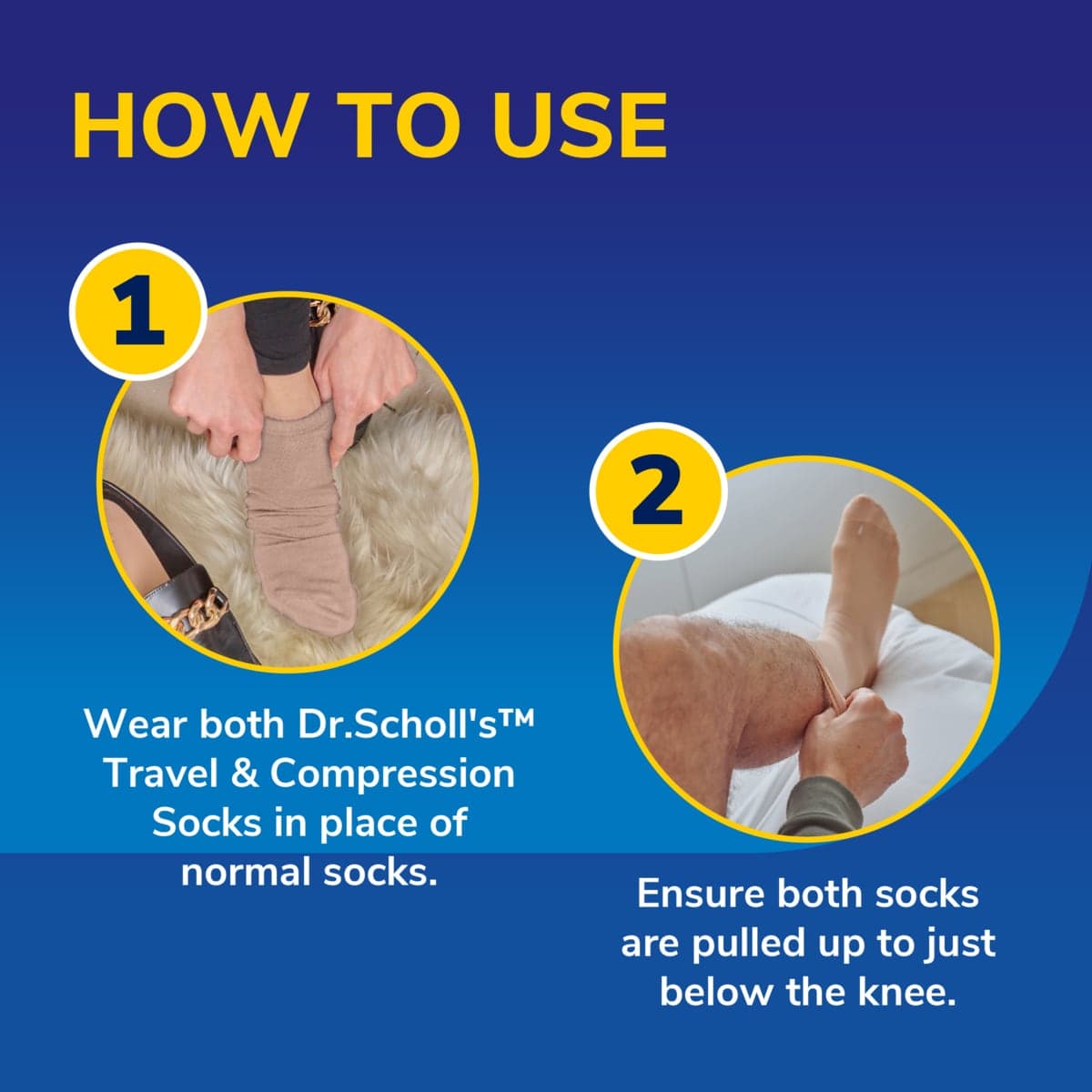 HOW TO USE

1

Wear both Dr.Scholl's™ Travel & Compression Socks in place of normal socks.

2

Ensure both socks are pulled up to just below the knee.