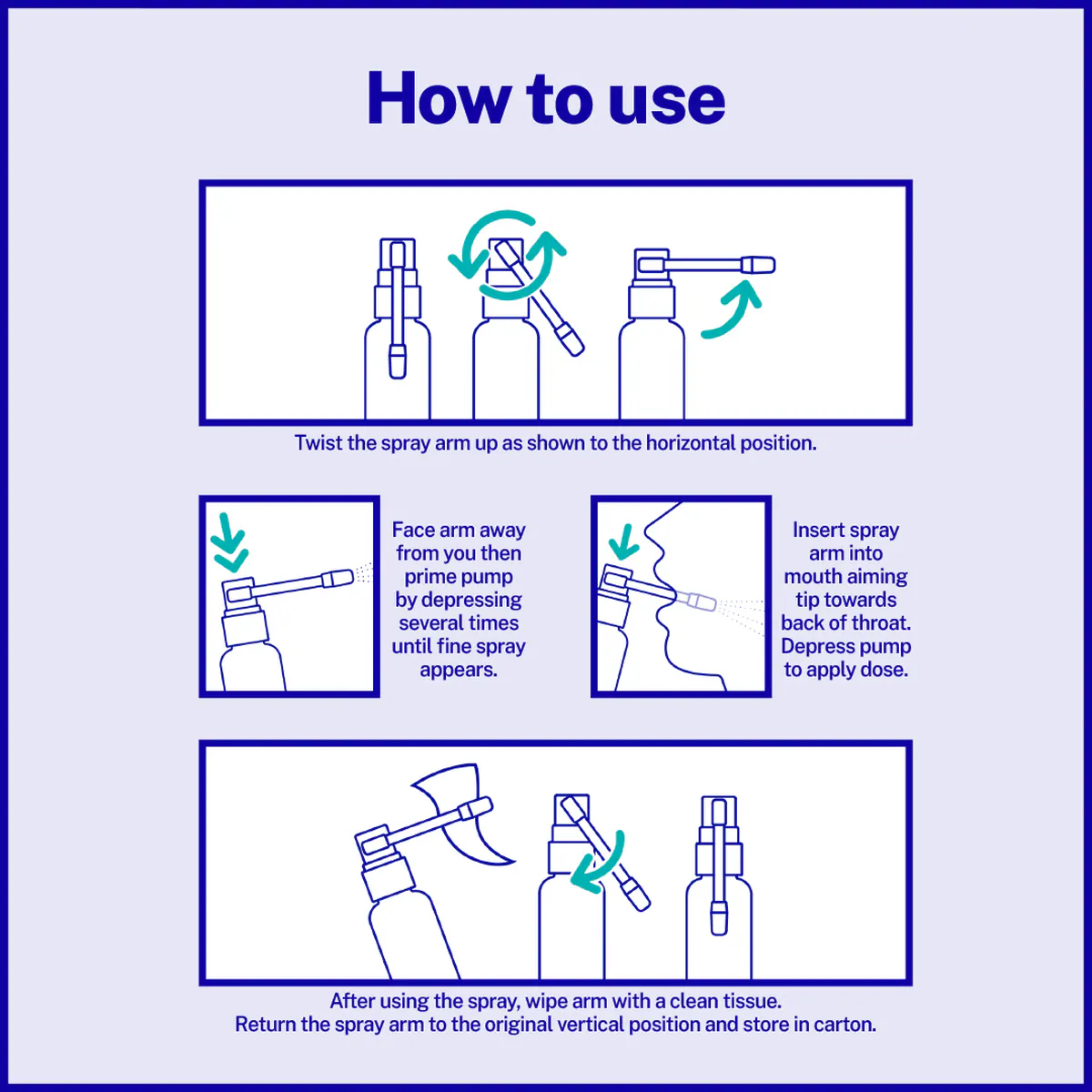 How to use

Twist the spray arm up as shown to the horizontal position.

Face arm away from you then prime pump by depressing several times until fine spray appears.

Insert spray arm into mouth aiming tip towards back of throat. Depress pump to apply dose.

After using the spray, wipe arm with a clean tissue.
Return the spray arm to the original vertical position and store in carton.